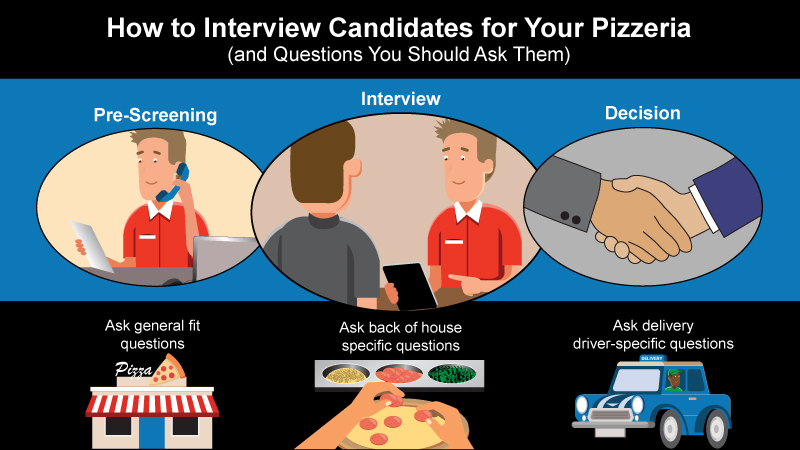 How to Interview Candidates for Your Pizzeria
(and Questions You Should Ask Them)

Pre-Screening

Interview

Decision

Ask general fit questions

Pizza

Ask back of house specific questions

Ask delivery driver-specific questions

DELIVERY